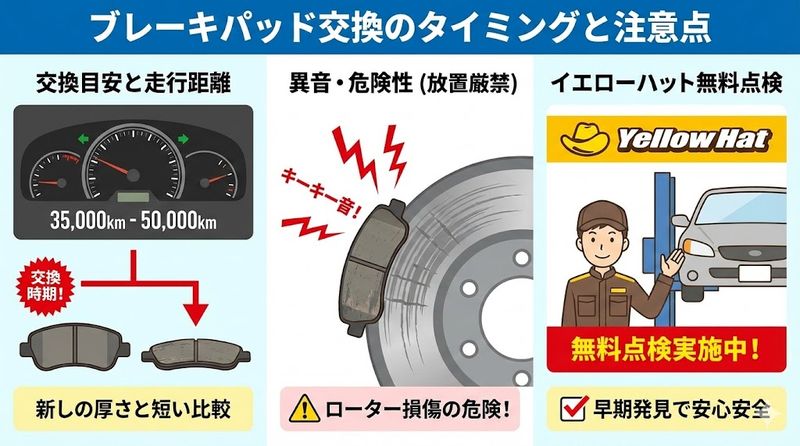 ブレーキパッド交換のタイミングと注意点

交換目安と走行距離

35,000km - 50,000km

交換時期!

新しの厚さと短い比較

異音・危険性 (放置厳禁)

キーキー音!

ローター損傷の危険!

イエローハット無料点検

Yellow Hat

無料点検実施中!

早期発見で安心安全